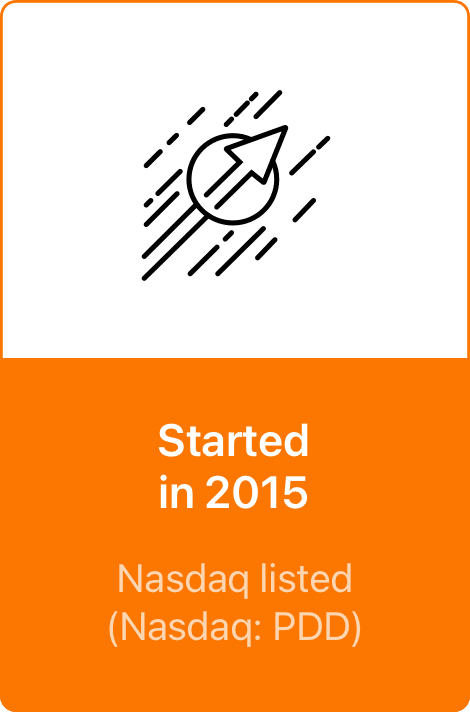 Started in 2015

Nasdaq listed (Nasdaq: PDD)